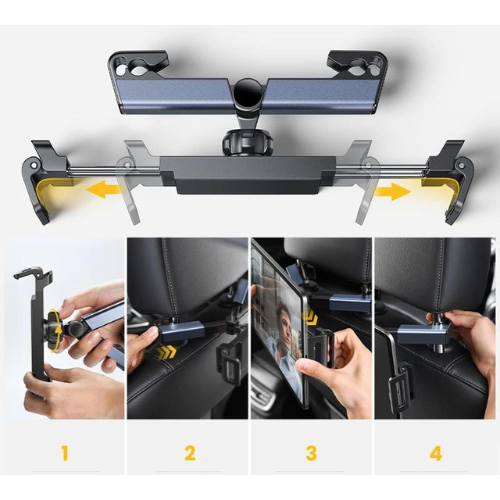 1

2

3

4